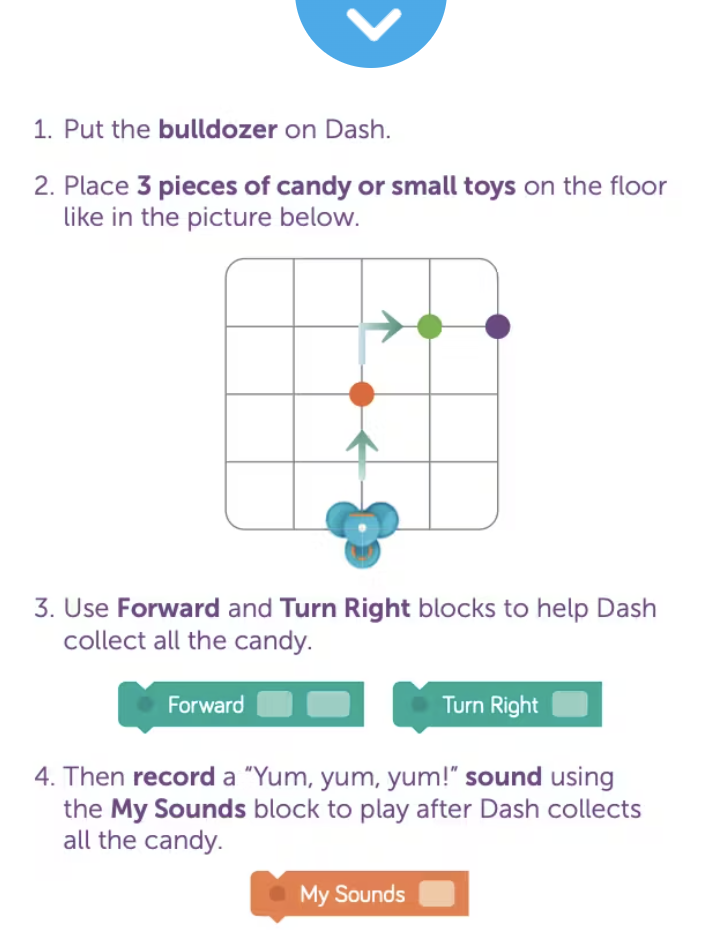 1. Put the bulldozer on Dash.

2. Place 3 pieces of candy or small toys on the floor like in the picture below.

3. Use Forward and Turn Right blocks to help Dash collect all the candy.

Forward

Turn Right

4. Then record a "Yum, yum, yum!" sound using the My Sounds block to play after Dash collects all the candy.

My Sounds