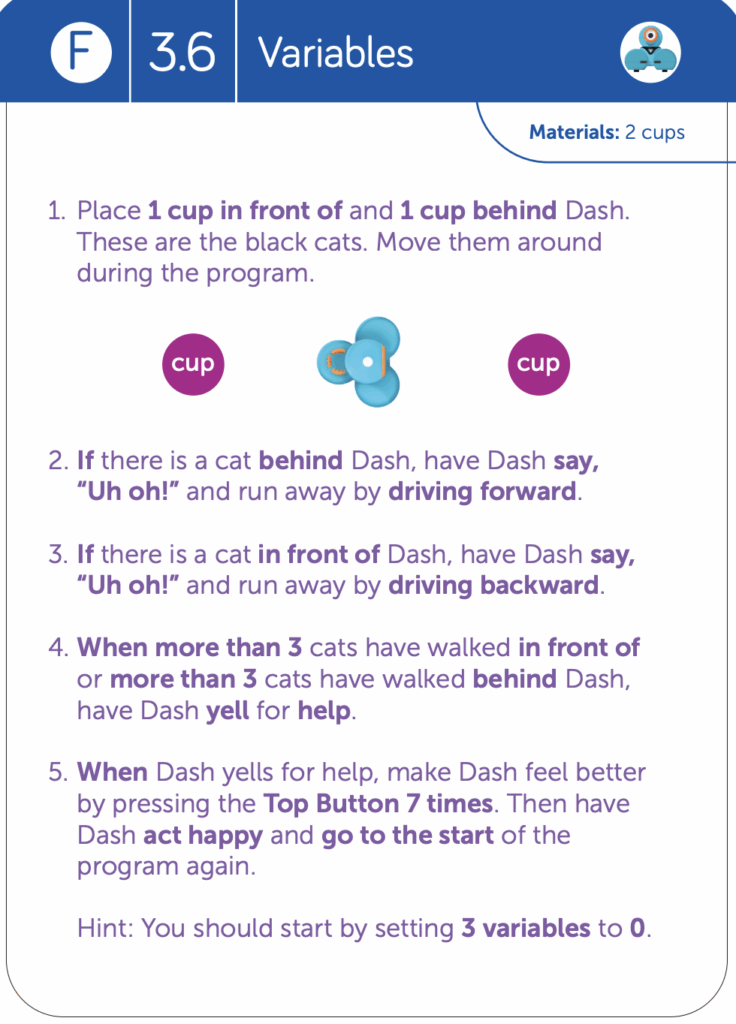 F 3.6 Variables

Materials: 2 cups

1. Place 1 cup in front of and 1 cup behind Dash. These are the black cats. Move them around during the program.

cup cup

2. If there is a cat behind Dash, have Dash say, "Uh oh!" and run away by driving forward.

3. If there is a cat in front of Dash, have Dash say, "Uh oh!" and run away by driving backward.

4. When more than 3 cats have walked in front of or more than 3 cats have walked behind Dash, have Dash yell for help.

5. When Dash yells for help, make Dash feel better by pressing the Top Button 7 times. Then have Dash act happy and go to the start of the program again.

Hint: You should start by setting 3 variables to 0.